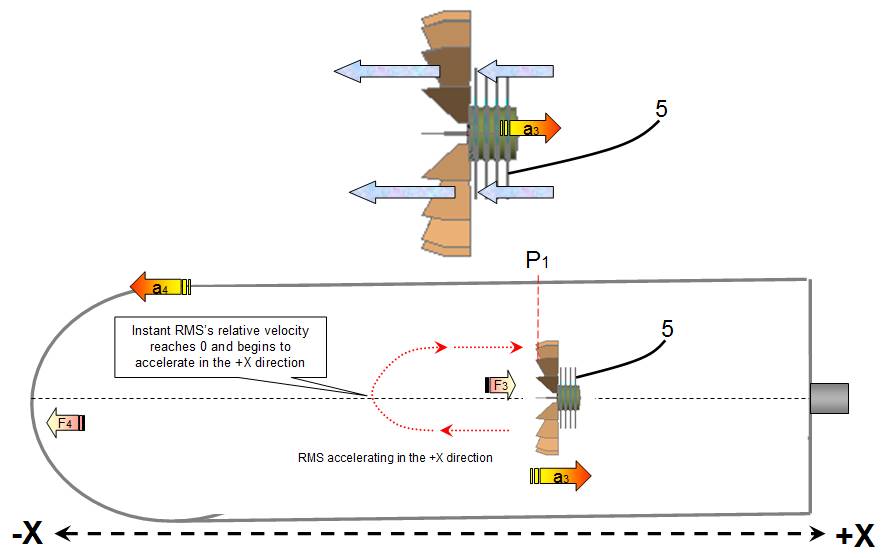 $a_3$

5

$P_1$

$a_4$

Instant RMS's relative velocity reaches 0 and begins to accelerate in the +X direction

5

$F_3$

$F_4$

RMS accelerating in the +X direction

$a_3$

-X

+X